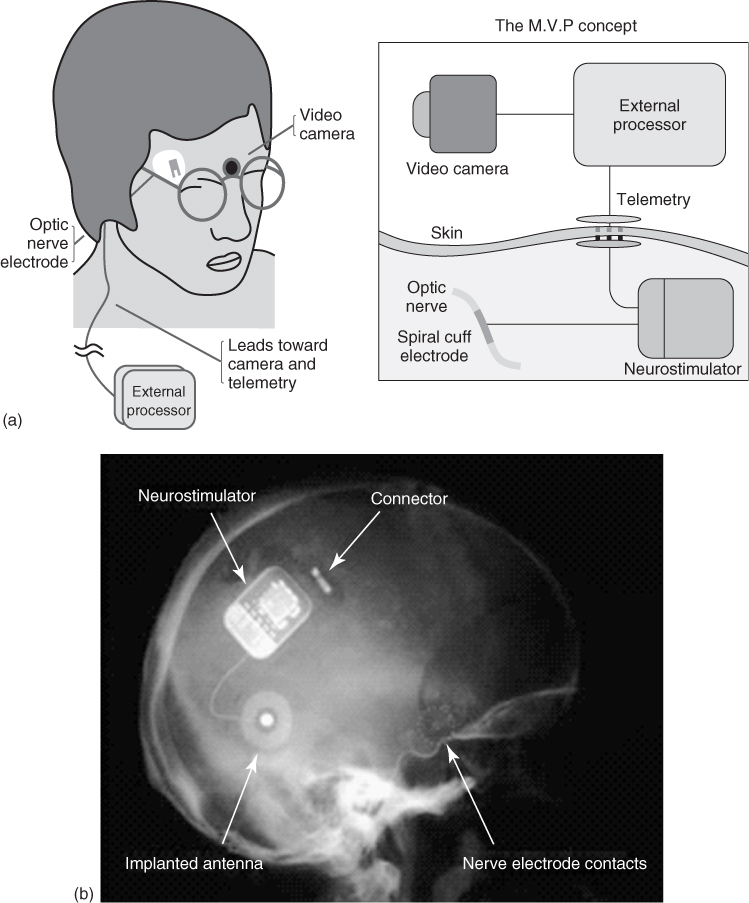 Video camera

Optic nerve electrode

Leads toward camera and telemetry

External processor

(a)

The M.V.P concept

External processor

Video camera

Telemetry

Skin

Optic nerve

Spiral cuff electrode

Neurostimulator

Neurostimulator

Connector

Implanted antenna

Nerve electrode contacts

(b)