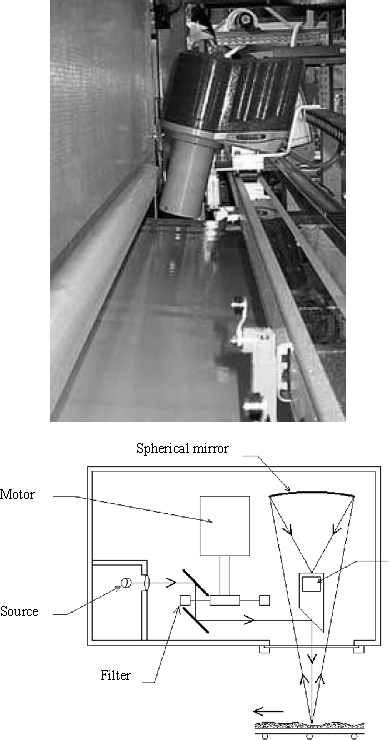 Spherical mirror

Motor

Source

Filter