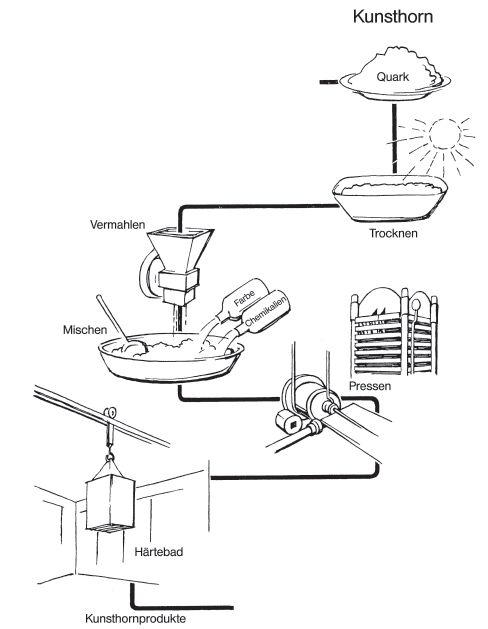 Kunsthorn

Quark

Trocknen

Vermahlen

Farbe

Chemikalien

Mischen

Pressen

Härtebad

Kunsthornprodukte