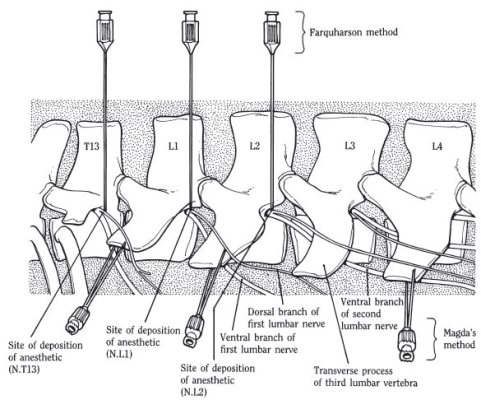 Farquharson method

T13
L1
L2
L3
L4

Site of deposition of anesthetic (N.T13)

Site of deposition of anesthetic (N.L1)

Site of deposition of anesthetic (N.L2)

Ventral branch of first lumbar nerve

Dorsal branch of first lumbar nerve

Ventral branch of second lumbar nerve

Transverse process of third lumbar vertebra

Magda's method