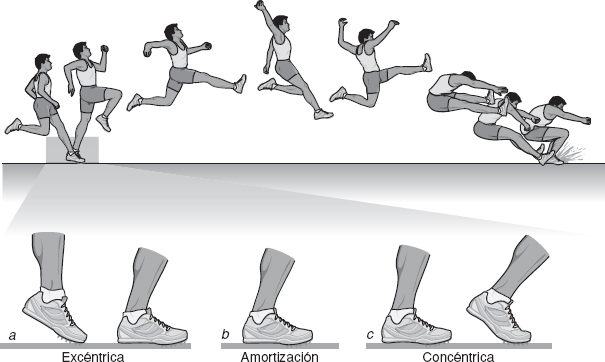 a
Excéntrica

b
Amortización

c
Concéntrica