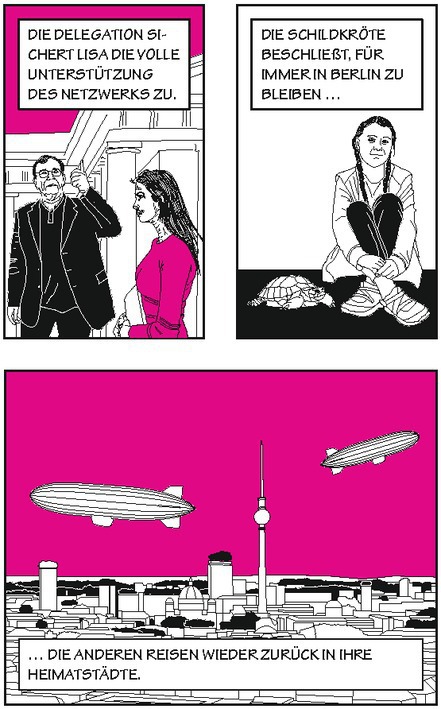 DIE DELEGATION SICHERT LISA DIE VOLLE UNTERSTÜTZUNG DES NETZWERKS ZU.

DIE SCHILDKRÖTE BESCHLIEẞT, FÜR IMMER IN BERLIN ZU BLEIBEN …

… DIE ANDEREN REISEN WIEDER ZURÜCK IN IHRE HEIMATSTÄDTE.