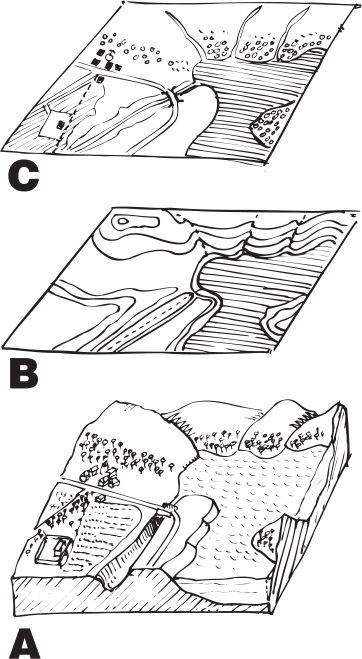 C

B

A