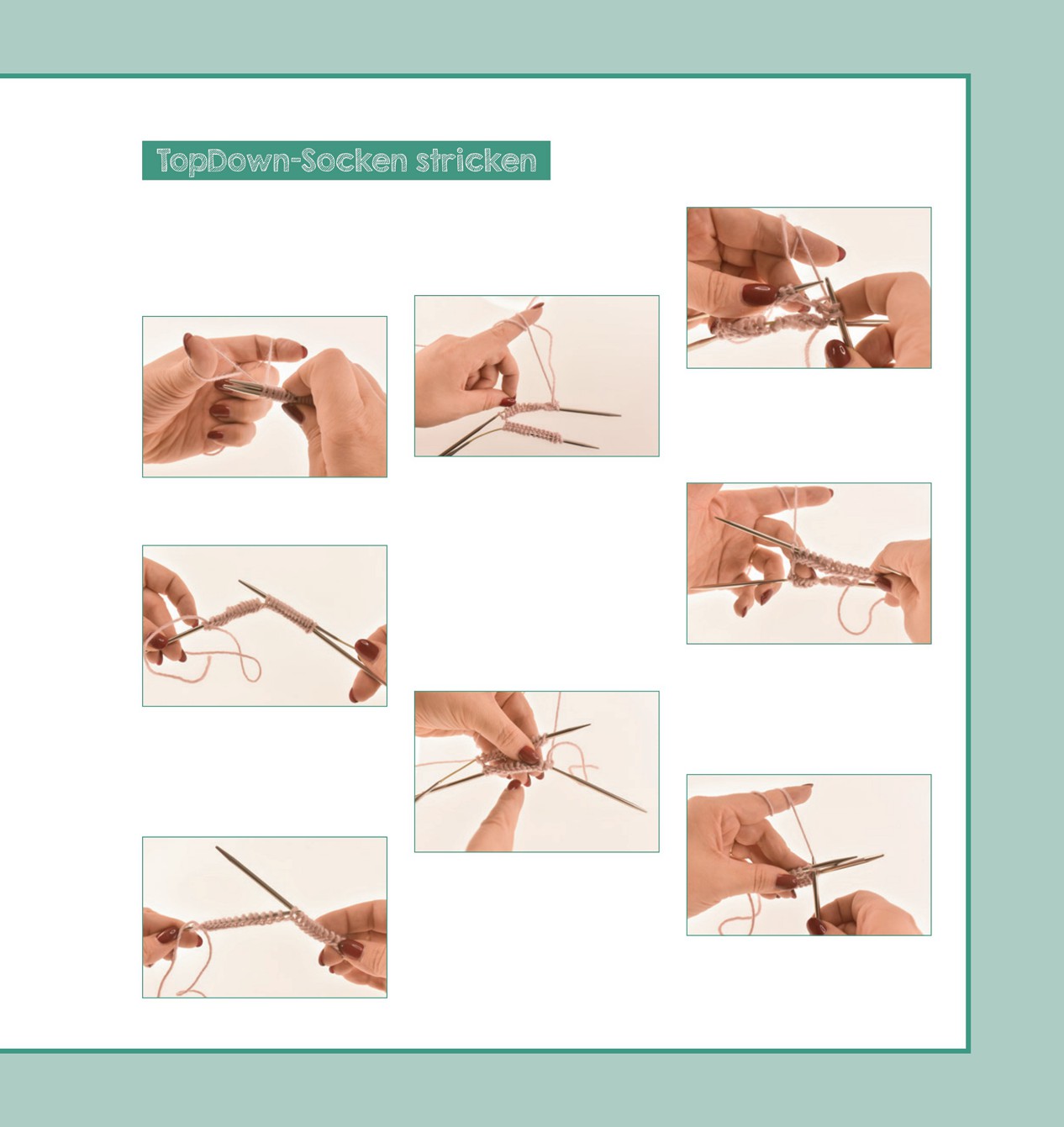 TopDown-Socken stricken